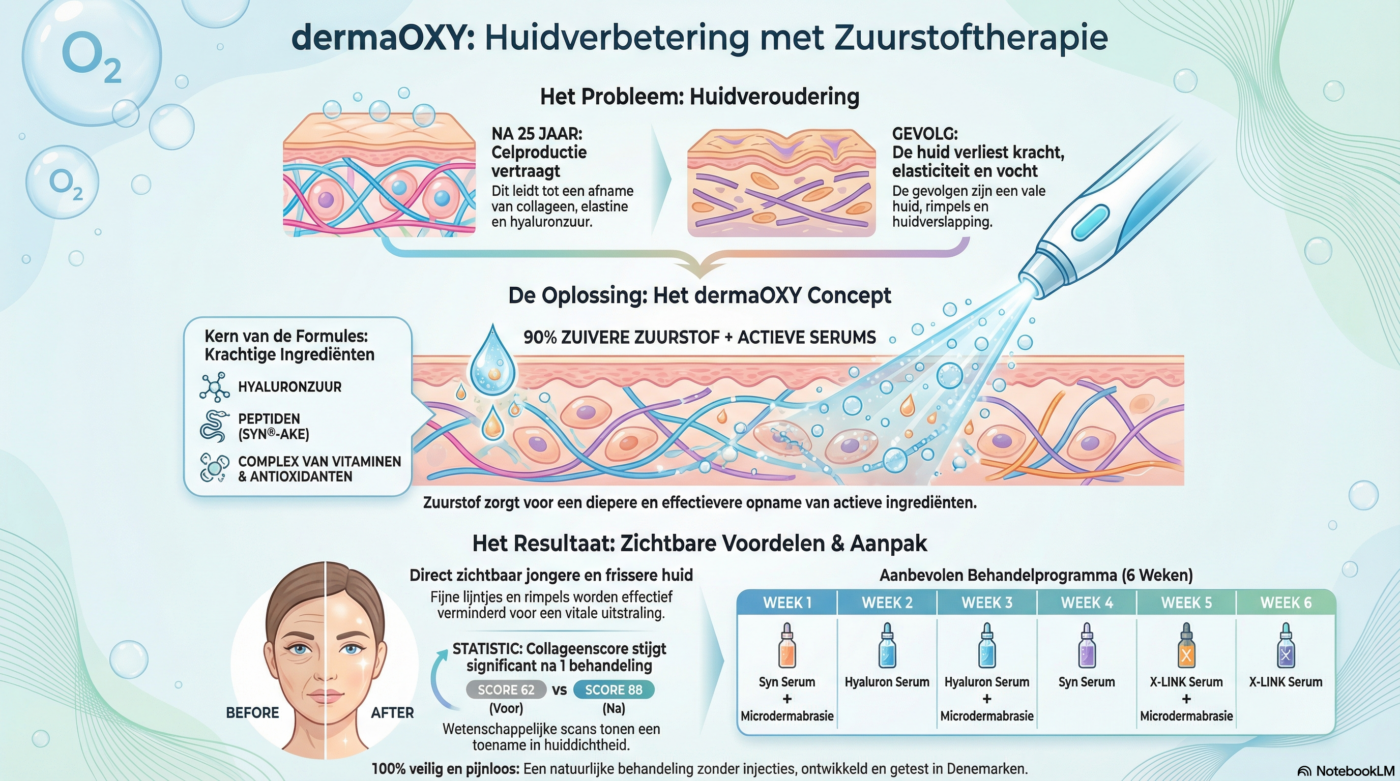 $O_2$

$O_2$

dermaOXY: Huidverbetering met Zuurstoftherapie

Het Probleem: Huidveroudering

NA 25 JAAR:
Celproductie vertraagt
Dit leidt tot een afname van collageen, elastine en hyaluronzuur.

GEVOLG:
De huid verliest kracht, elasticiteit en vocht
De gevolgen zijn een vale huid, rimpels en huidverslapping.

De Oplossing: Het dermaOXY Concept

Kern van de Formules: Krachtige Ingrediënten

HYALURONZUUR

PEPTIDEN (SYN®-AKE)

COMPLEX VAN VITAMINEN & ANTIOXIDANTEN

90% ZUIVERE ZUURSTOF + ACTIEVE SERUMS

Zuurstof zorgt voor een diepere en effectievere opname van actieve ingrediënten.

Het Resultaat: Zichtbare Voordelen & Aanpak

BEFORE

AFTER

Direct zichtbaar jongere en frissere huid
Fijne lijntjes en rimpels worden effectief verminderd voor een vitale uitstraling.

STATISTIC: Collageenscore stijgt significant na 1 behandeling
SCORE 62 (Voor) vs SCORE 88 (Na)
Wetenschappelijke scans tonen een toename in huiddichtheid.

Aanbevolen Behandelprogramma (6 Weken)

| WEEK 1 | WEEK 2 | WEEK 3 | WEEK 4 | WEEK 5 | WEEK 6 |
|---|---|---|---|---|---|
| Syn Serum + Microdermabrasie | Hyaluron Serum | Hyaluron Serum + Microdermabrasie | Syn Serum | X-LINK Serum + Microdermabrasie | X-LINK Serum |

100% veilig en pijnloos: Een natuurlijke behandeling zonder injecties, ontwikkeld en getest in Denemarken.

NotebookLM